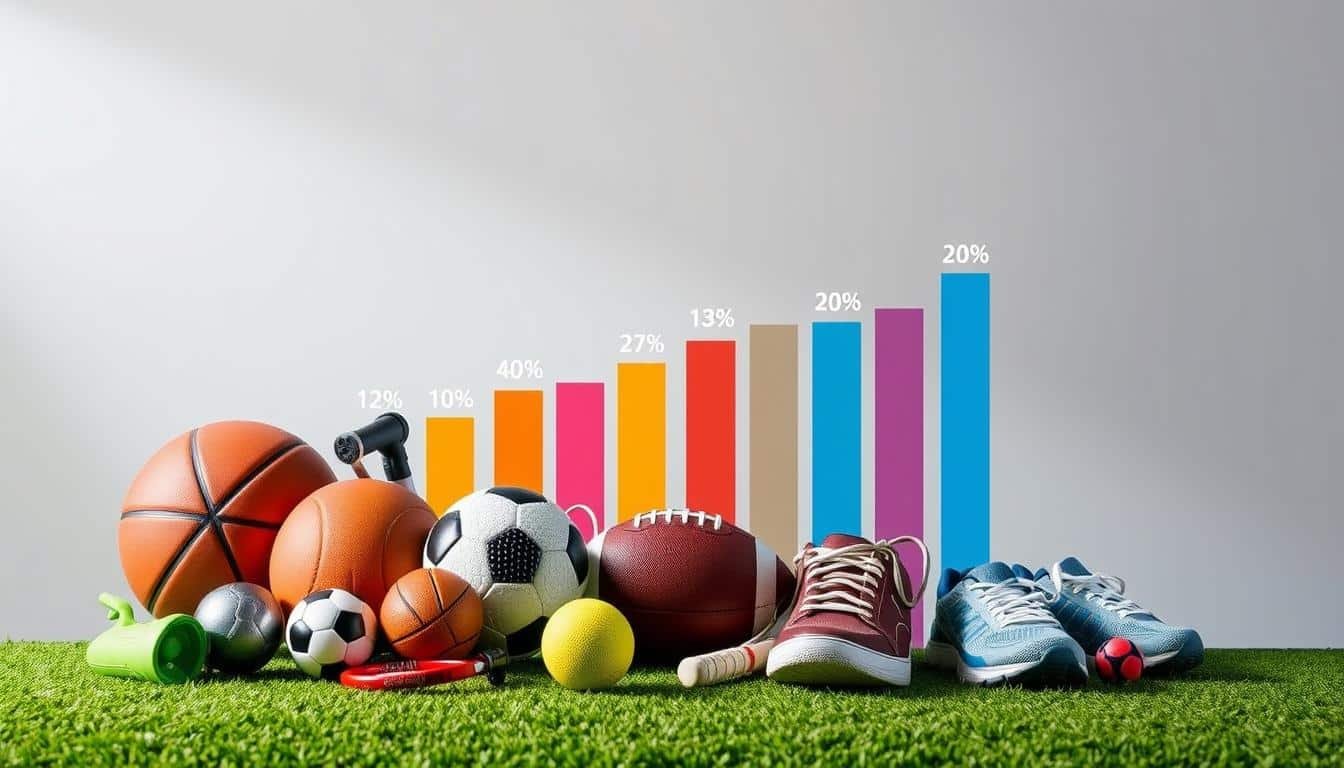 12%
10%
40%
27%
13%
20%
20%